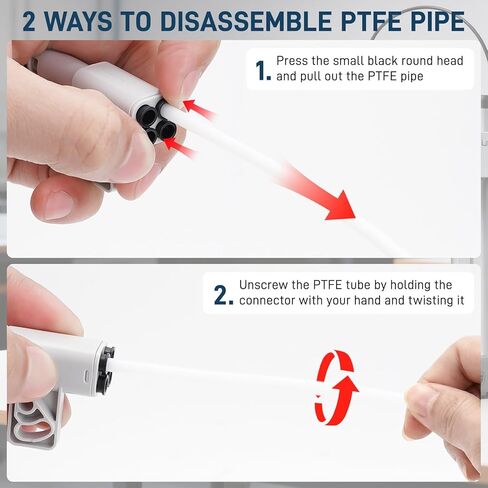 2 WAYS TO DISASSEMBLE PTFE PIPE

1. Press the small black round head and pull out the PTFE pipe

2. Unscrew the PTFE tube by holding the connector with your hand and twisting it