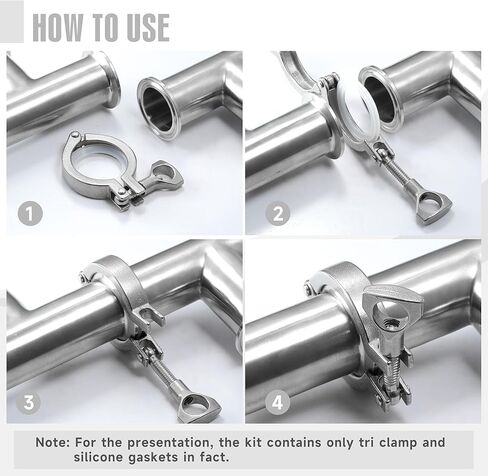 HOW TO USE

1

2

3

4

Note: For the presentation, the kit contains only tri clamp and silicone gaskets in fact.