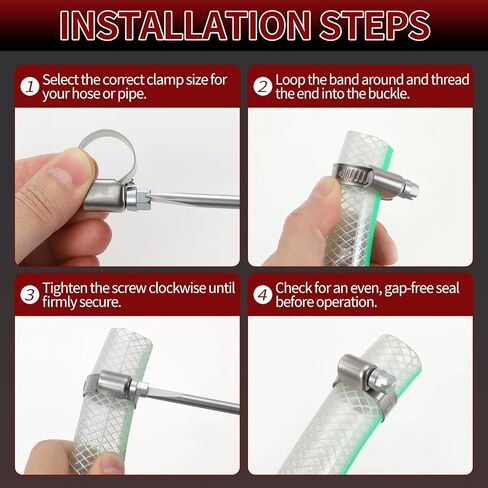 INSTALLATION STEPS

1 Select the correct clamp size for your hose or pipe.

2 Loop the band around and thread the end into the buckle.

3 Tighten the screw clockwise until firmly secure.

4 Check for an even, gap-free seal before operation.