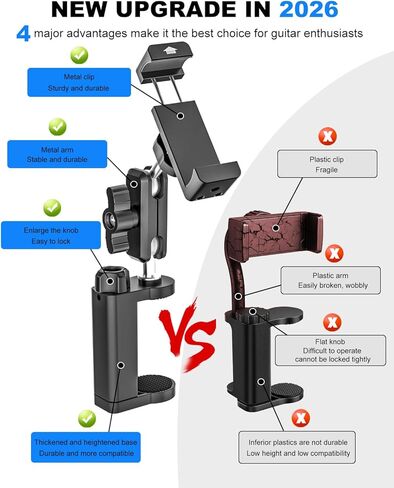 NEW UPGRADE IN 2026

4 major advantages make it the best choice for guitar enthusiasts

Metal clip
Sturdy and durable

Metal arm
Stable and durable

Enlarge the knob
Easy to lock

Thickened and heightened base
Durable and more compatible

VS

Plastic clip
Fragile

Plastic arm
Easily broken, wobbly

Flat knob
Difficult to operate
cannot be locked tightly

Inferior plastics are not durable
Low height and low compatibility