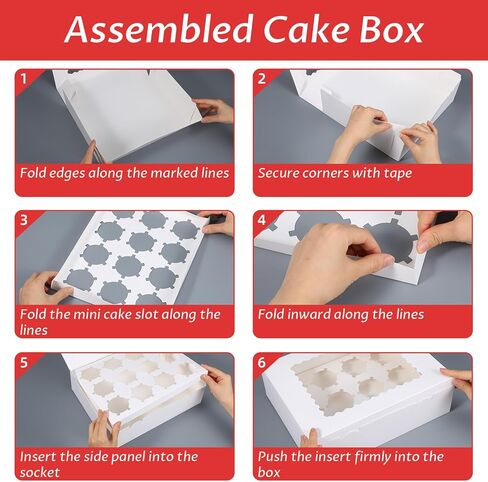 Assembled Cake Box

1

Fold edges along the marked lines

2

Secure corners with tape

3

Fold the mini cake slot along the lines

4

Fold inward along the lines

5

Insert the side panel into the socket

6

Push the insert firmly into the box