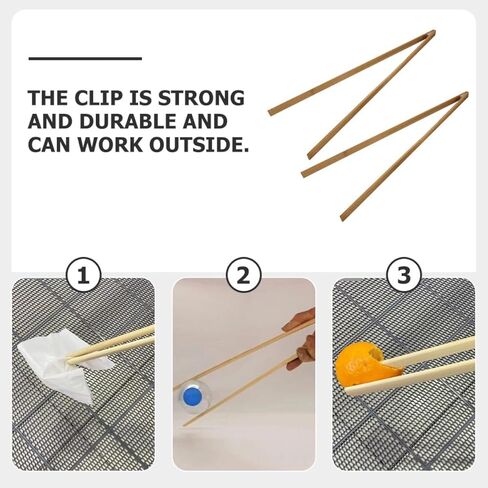 THE CLIP IS STRONG AND DURABLE AND CAN WORK OUTSIDE.

1

2

3