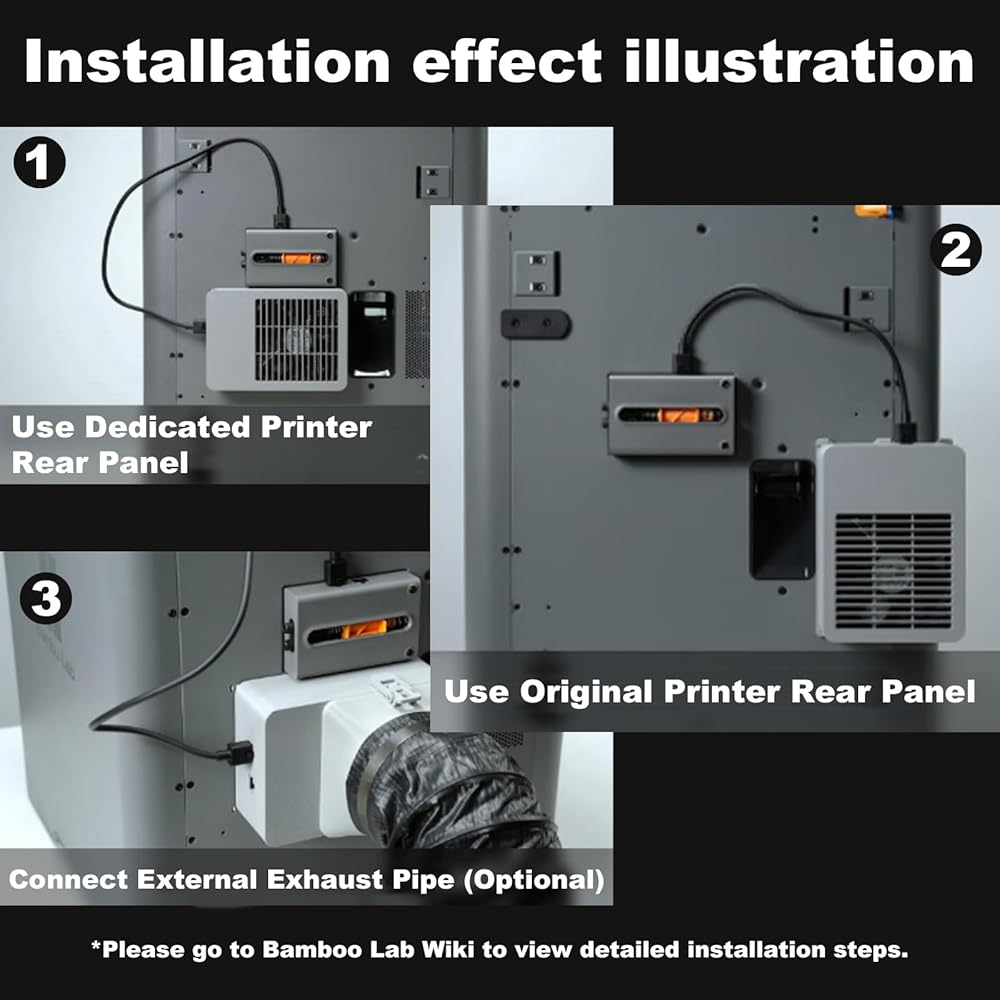 Installation effect illustration

1

Use Dedicated Printer Rear Panel

2

Use Original Printer Rear Panel

3

Connect External Exhaust Pipe (Optional)

*Please go to Bamboo Lab Wiki to view detailed installation steps.