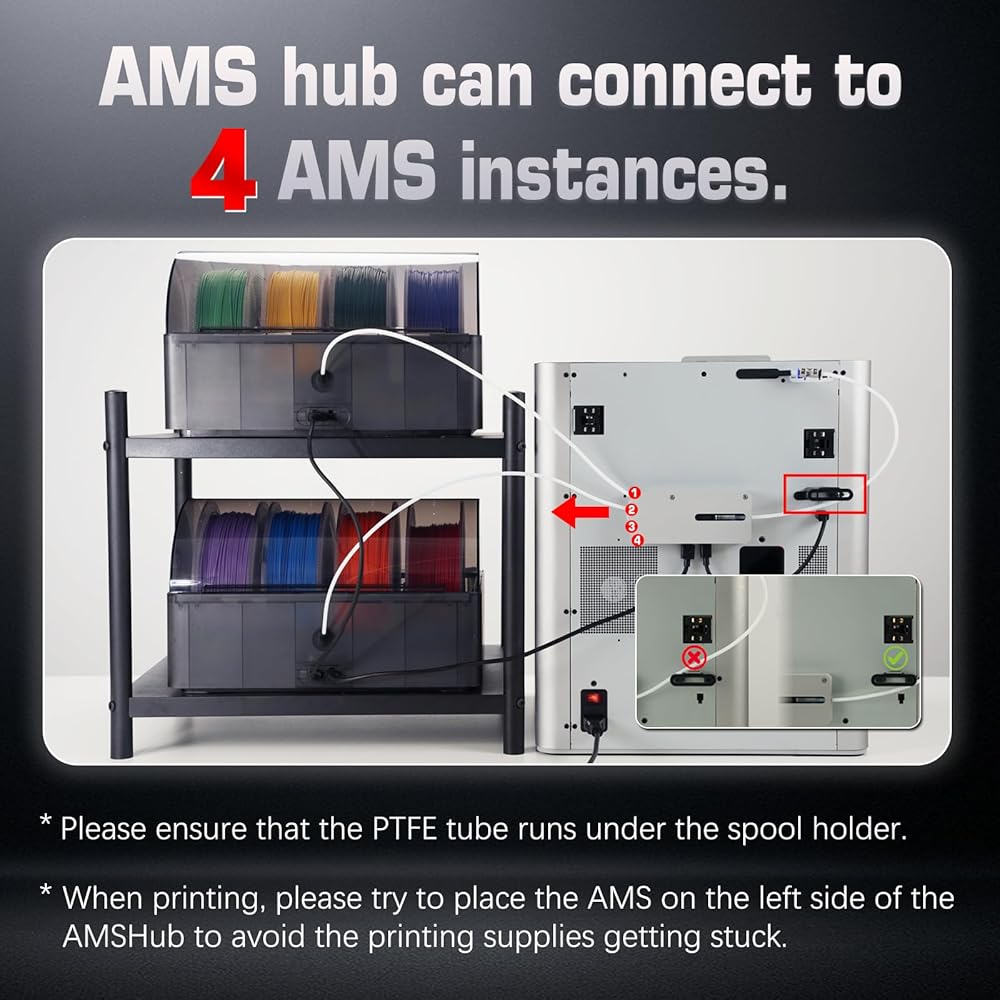 AMS hub can connect to
4 AMS instances.

1
2
3
4

* Please ensure that the PTFE tube runs under the spool holder.

* When printing, please try to place the AMS on the left side of the AMSHub to avoid the printing supplies getting stuck.