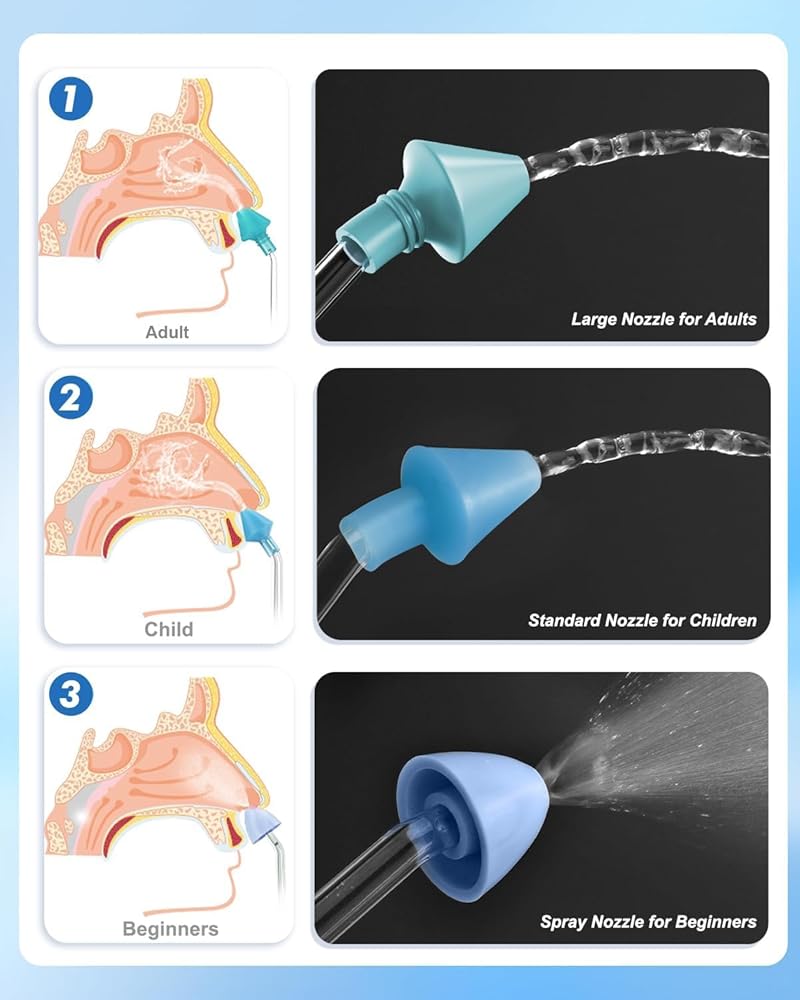 1

Adult

Large Nozzle for Adults

2

Child

Standard Nozzle for Children

3

Beginners

Spray Nozzle for Beginners