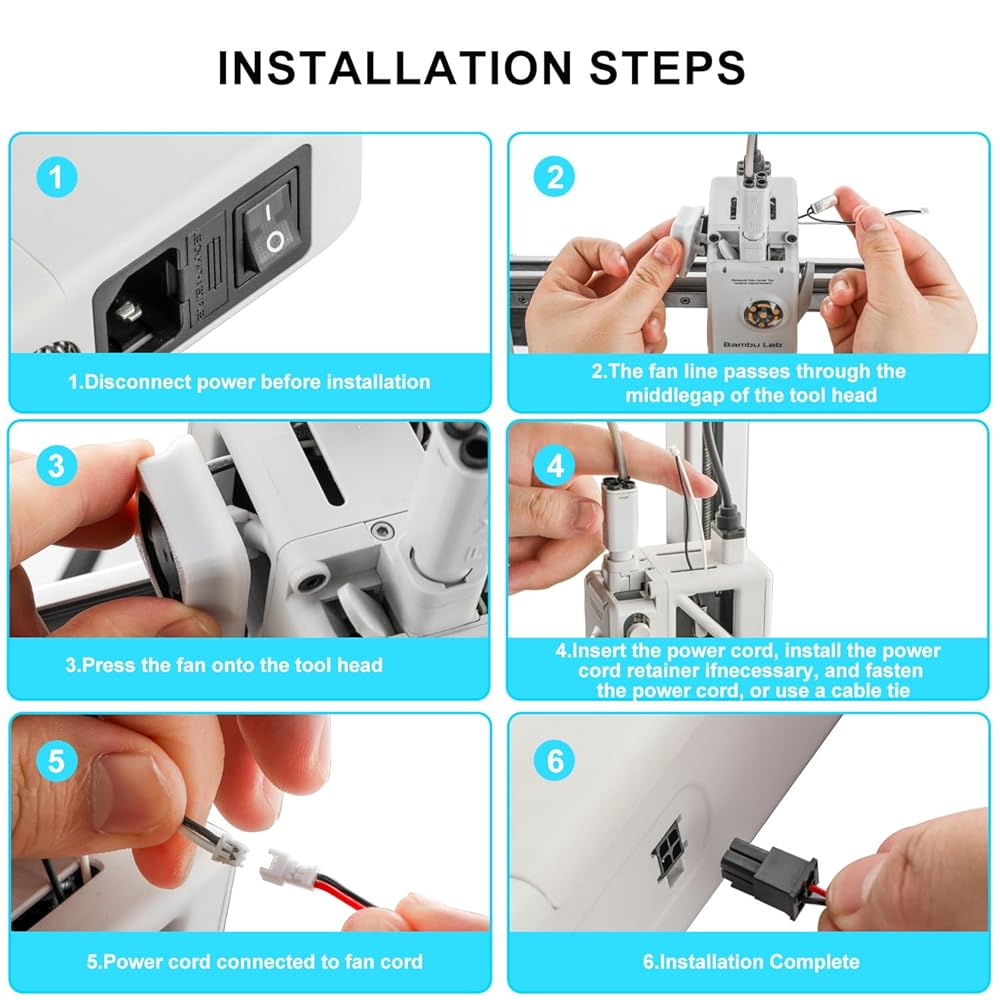 INSTALLATION STEPS

1

1.Disconnect power before installation

2

Bambu Lab

2.The fan line passes through the middlegap of the tool head

3

3.Press the fan onto the tool head

4

4.Insert the power cord, install the power cord retainer ifnecessary, and fasten the power cord, or use a cable tie

5

5.Power cord connected to fan cord

6

6.Installation Complete