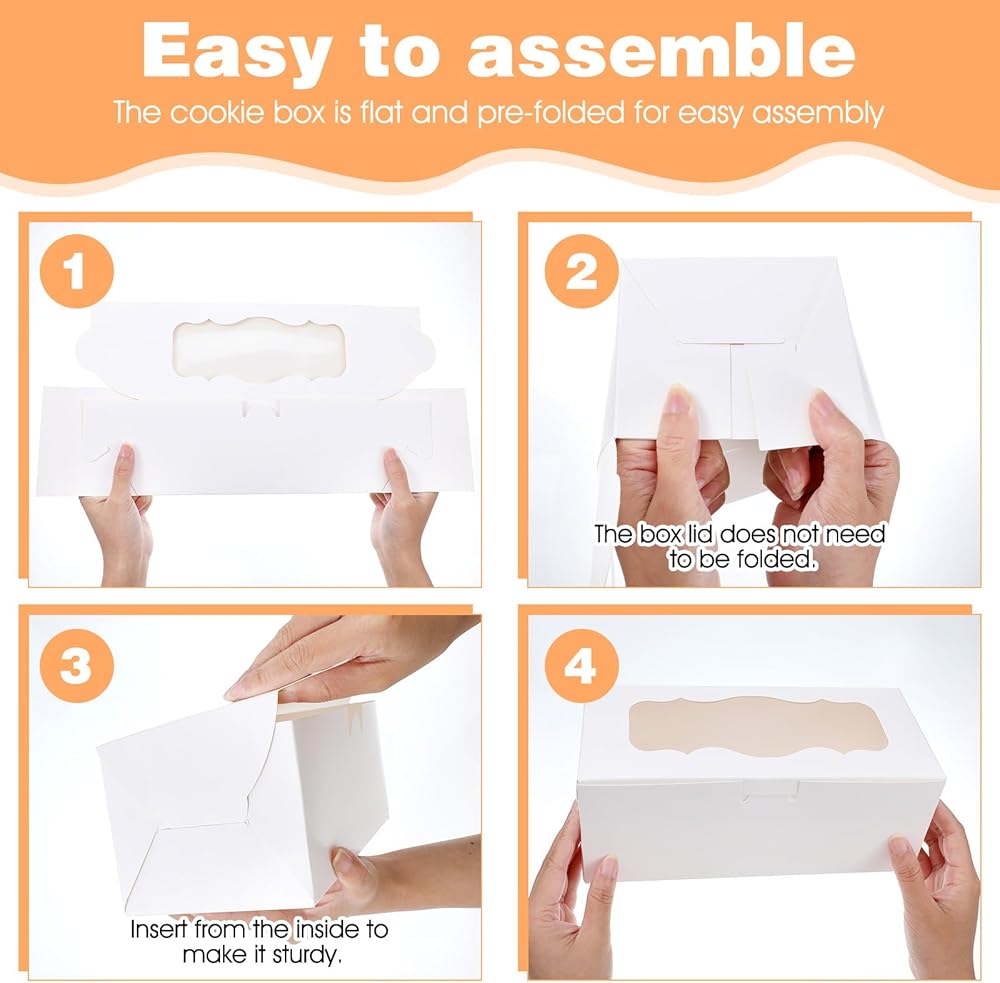 Easy to assemble

The cookie box is flat and pre-folded for easy assembly

1

2

The box lid does not need to be folded.

3

Insert from the inside to make it sturdy.

4