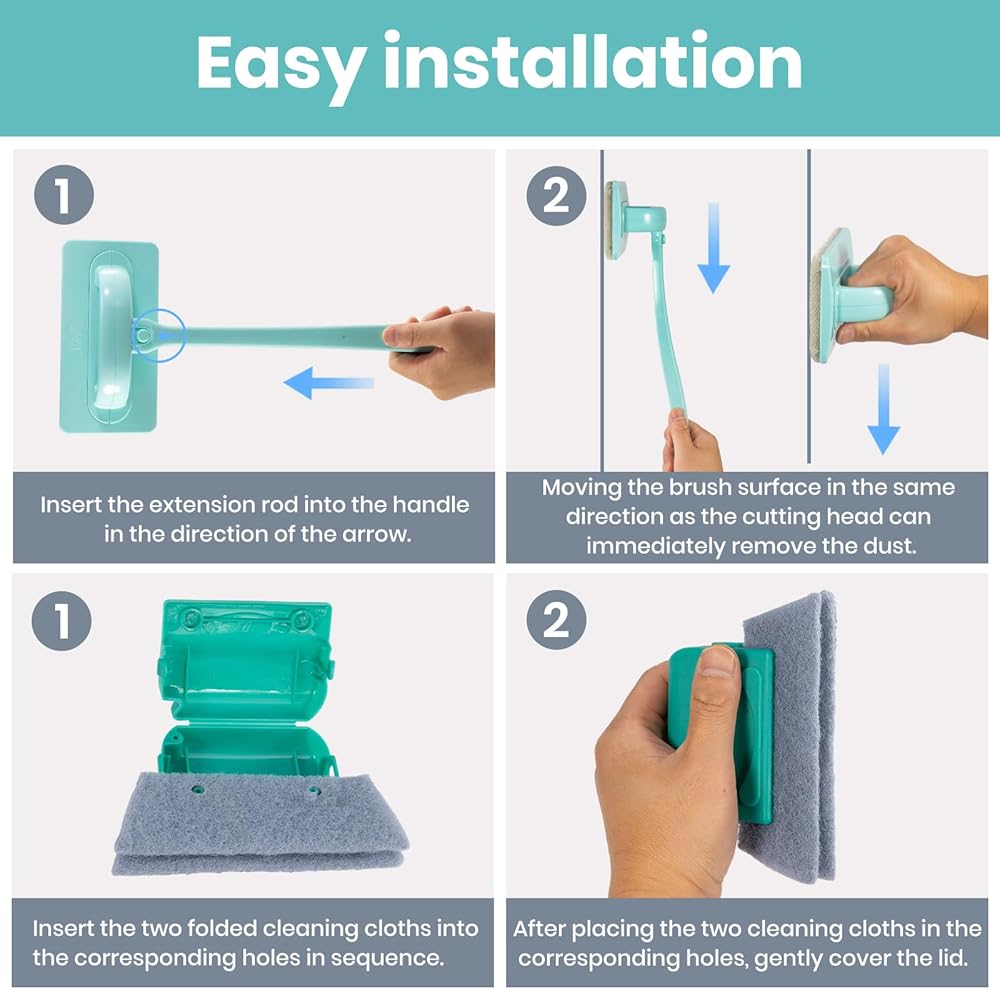 Easy installation

1

Insert the extension rod into the handle in the direction of the arrow.

2

Moving the brush surface in the same direction as the cutting head can immediately remove the dust.

1

Insert the two folded cleaning cloths into the corresponding holes in sequence.

2

After placing the two cleaning cloths in the corresponding holes, gently cover the lid.