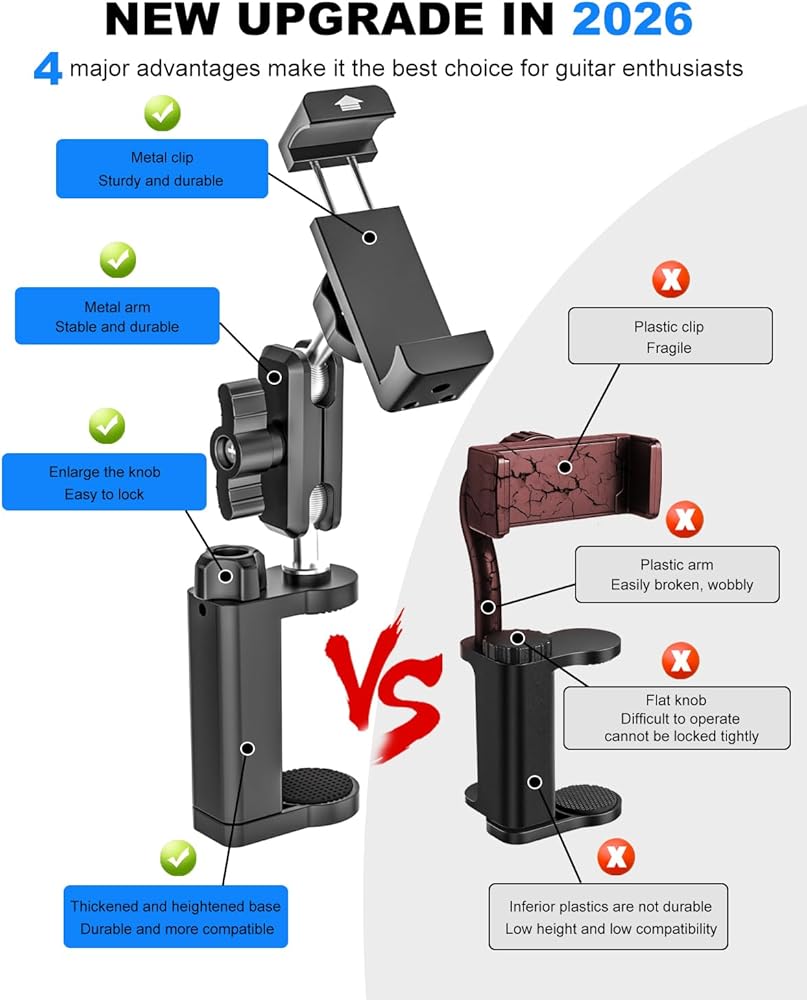 NEW UPGRADE IN 2026

4 major advantages make it the best choice for guitar enthusiasts

Metal clip
Sturdy and durable

Metal arm
Stable and durable

Enlarge the knob
Easy to lock

Thickened and heightened base
Durable and more compatible

VS

Plastic clip
Fragile

Plastic arm
Easily broken, wobbly

Flat knob
Difficult to operate
cannot be locked tightly

Inferior plastics are not durable
Low height and low compatibility