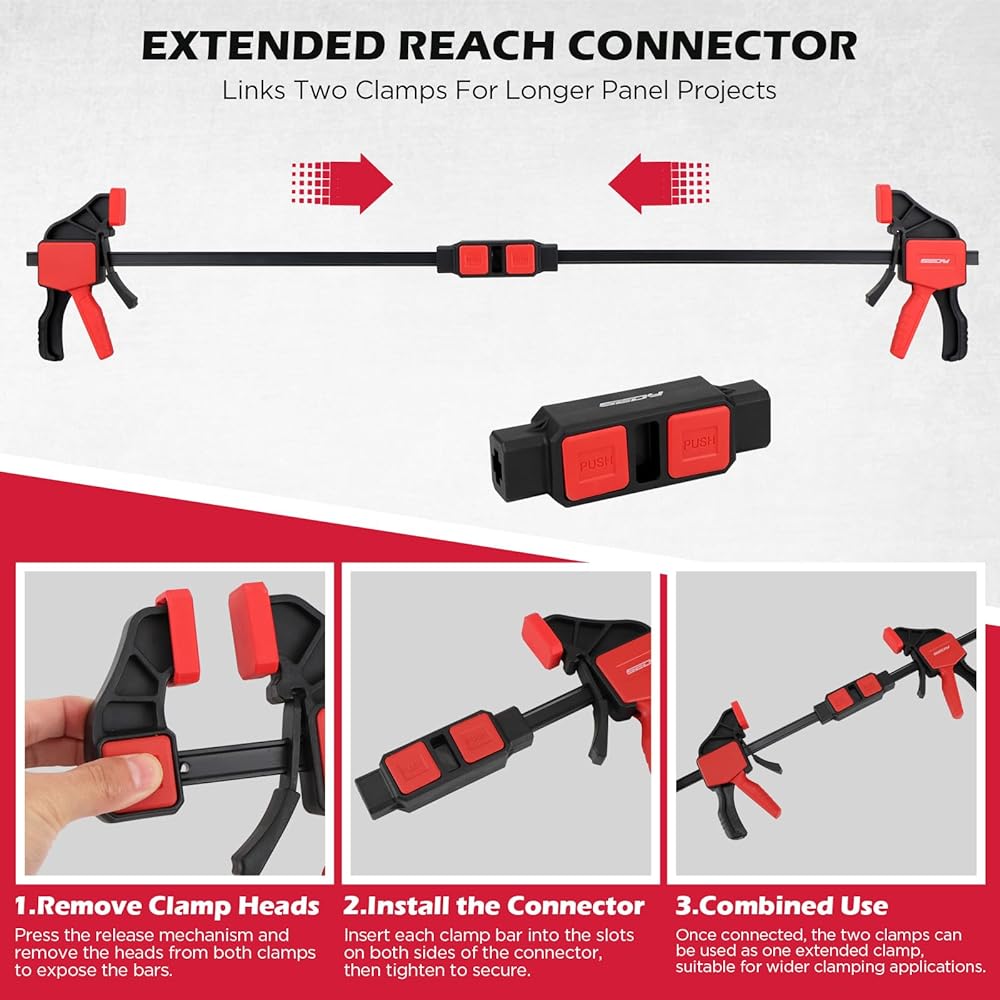 EXTENDED REACH CONNECTOR

Links Two Clamps For Longer Panel Projects

PUSH PUSH

1.Remove Clamp Heads

Press the release mechanism and remove the heads from both clamps to expose the bars.

2.Install the Connector

Insert each clamp bar into the slots on both sides of the connector, then tighten to secure.

3.Combined Use

Once connected, the two clamps can be used as one extended clamp, suitable for wider clamping applications.