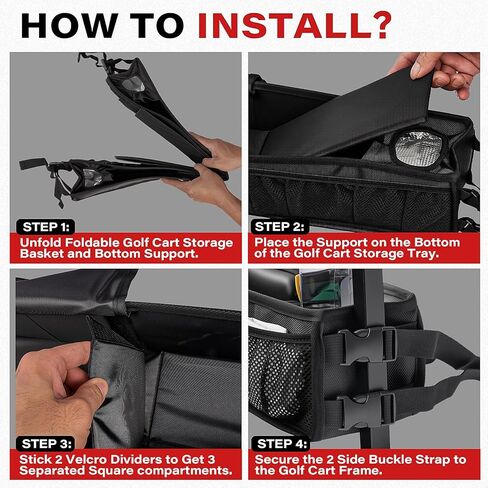 HOW TO INSTALL?

STEP 1:
Unfold Foldable Golf Cart Storage Basket and Bottom Support.

STEP 2:
Place the Support on the Bottom of the Golf Cart Storage Tray.

STEP 3:
Stick 2 Velcro Dividers to Get 3 Separated Square compartments.

STEP 4:
Secure the 2 Side Buckle Strap to the Golf Cart Frame.