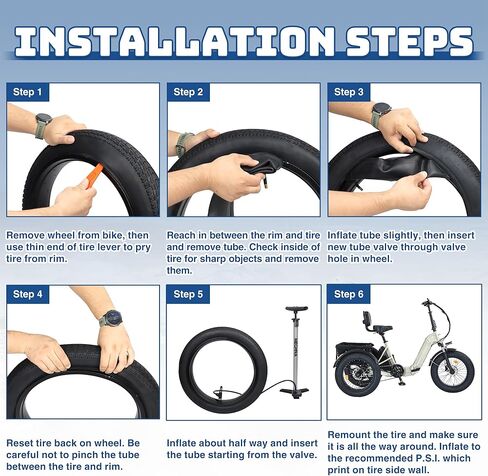 INSTALLATION STEPS

Step 1

Remove wheel from bike, then use thin end of tire lever to pry tire from rim.

Step 2

Reach in between the rim and tire and remove tube. Check inside of tire for sharp objects and remove them.

Step 3

Inflate tube slightly, then insert new tube valve through valve hole in wheel.

Step 4

Reset tire back on wheel. Be careful not to pinch the tube between the tire and rim.

Step 5

Inflate about half way and insert the tube starting from the valve.

Step 6

Remount the tire and make sure it is all the way around. Inflate to the recommended P.S.I. which print on tire side wall.