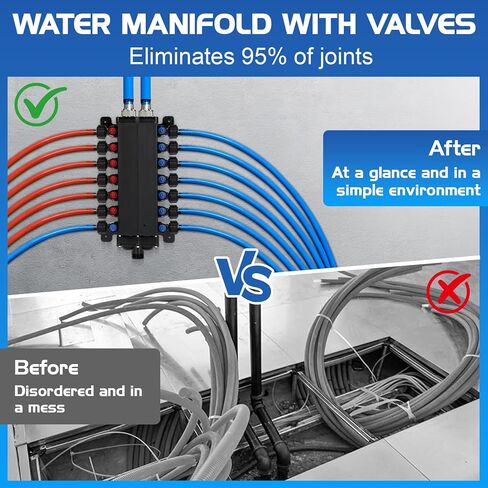 WATER MANIFOLD WITH VALVES
Eliminates 95% of joints

After
At a glance and in a simple environment

VS

Before
Disordered and in a mess