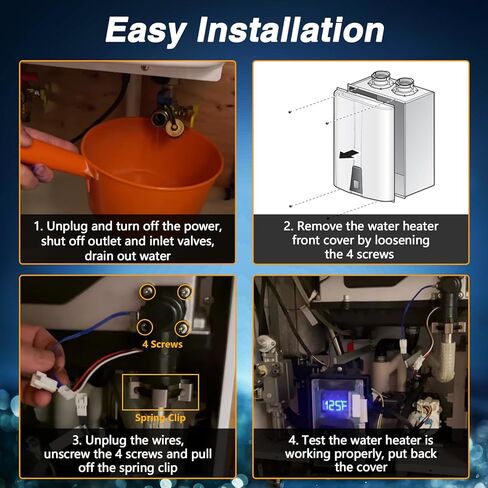 Easy Installation

1. Unplug and turn off the power, shut off outlet and inlet valves, drain out water

2. Remove the water heater front cover by loosening the 4 screws

4 Screws

Spring Clip

3. Unplug the wires, unscrew the 4 screws and pull off the spring clip

125F

4. Test the water heater is working properly, put back the cover