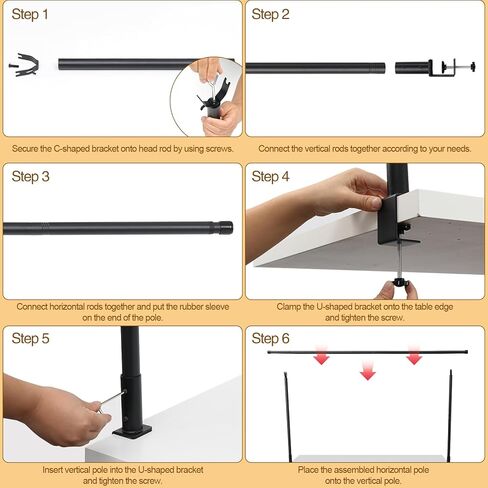 Step 1

Secure the C-shaped bracket onto head rod by using screws.

Step 2

Connect the vertical rods together according to your needs.

Step 3

Connect horizontal rods together and put the rubber sleeve on the end of the pole.

Step 4

Clamp the U-shaped bracket onto the table edge and tighten the screw.

Step 5

Insert vertical pole into the U-shaped bracket and tighten the screw.

Step 6

Place the assembled horizontal pole onto the vertical pole.