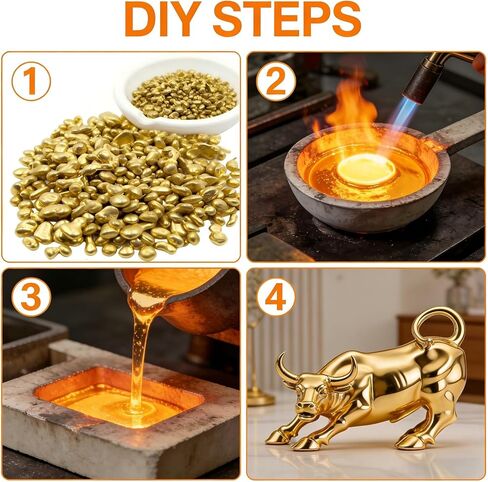 DIY STEPS

1

2

3

4