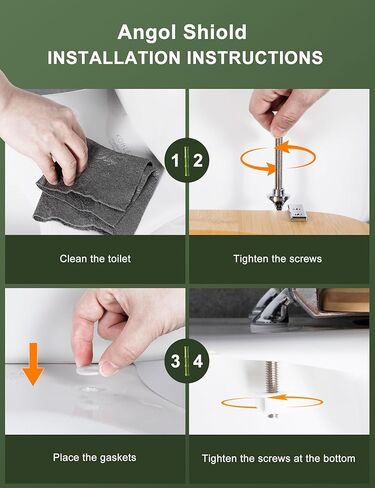 Angol Shiold
INSTALLATION INSTRUCTIONS

1

2

Clean the toilet

Tighten the screws

3

4

Place the gaskets

Tighten the screws at the bottom