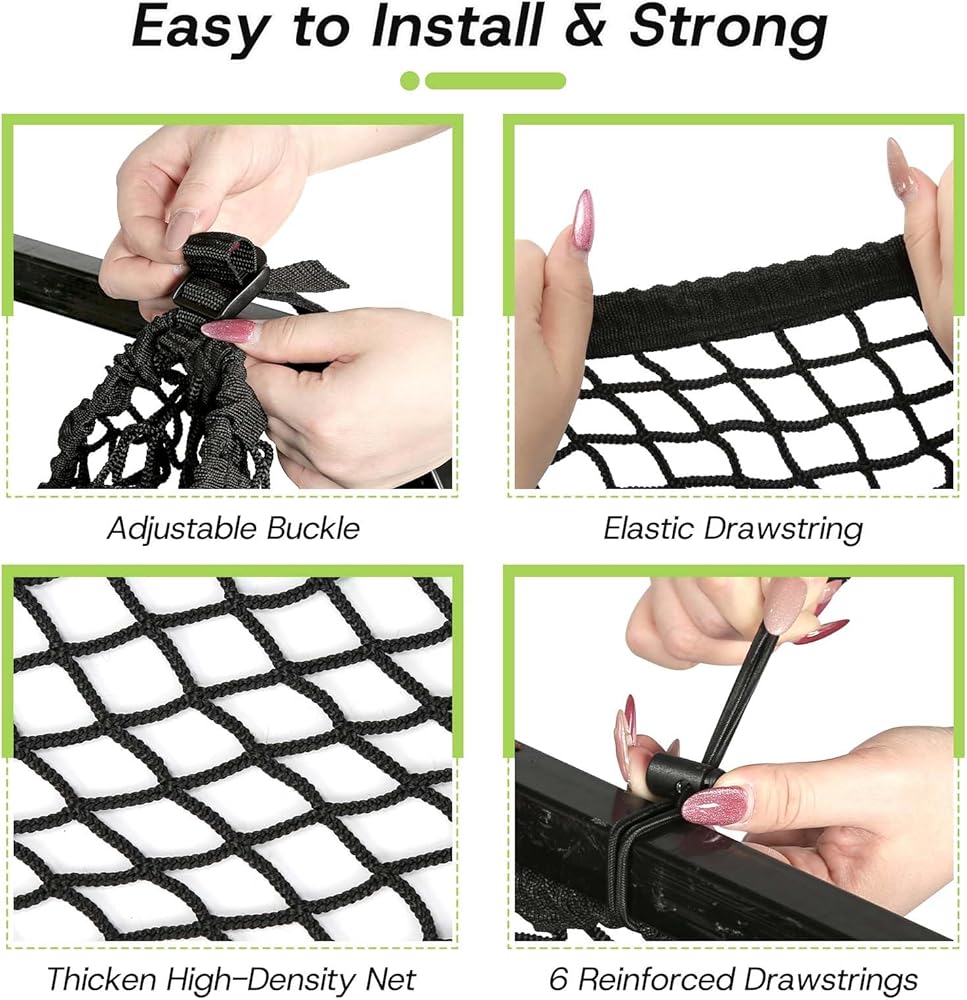 Easy to Install & Strong

Adjustable Buckle

Elastic Drawstring

Thicken High-Density Net

6 Reinforced Drawstrings