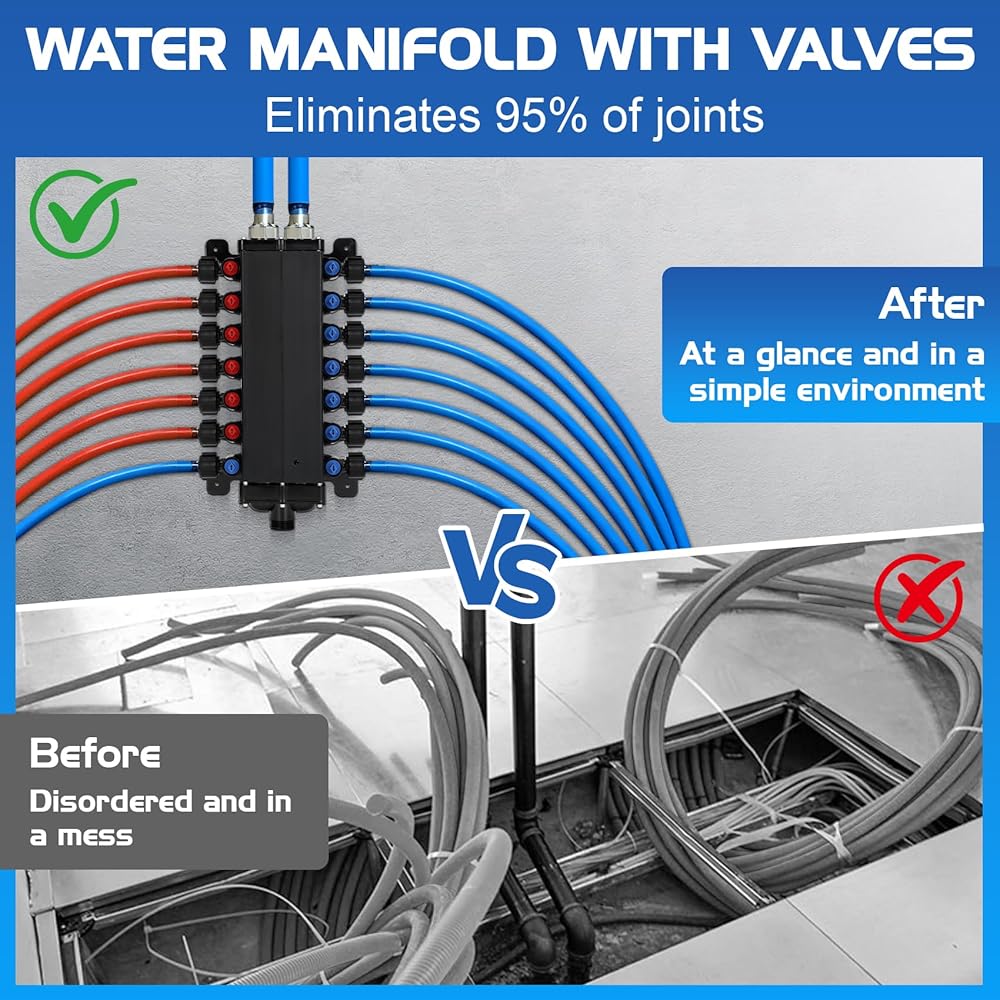 WATER MANIFOLD WITH VALVES
Eliminates 95% of joints

After
At a glance and in a simple environment

VS

Before
Disordered and in a mess