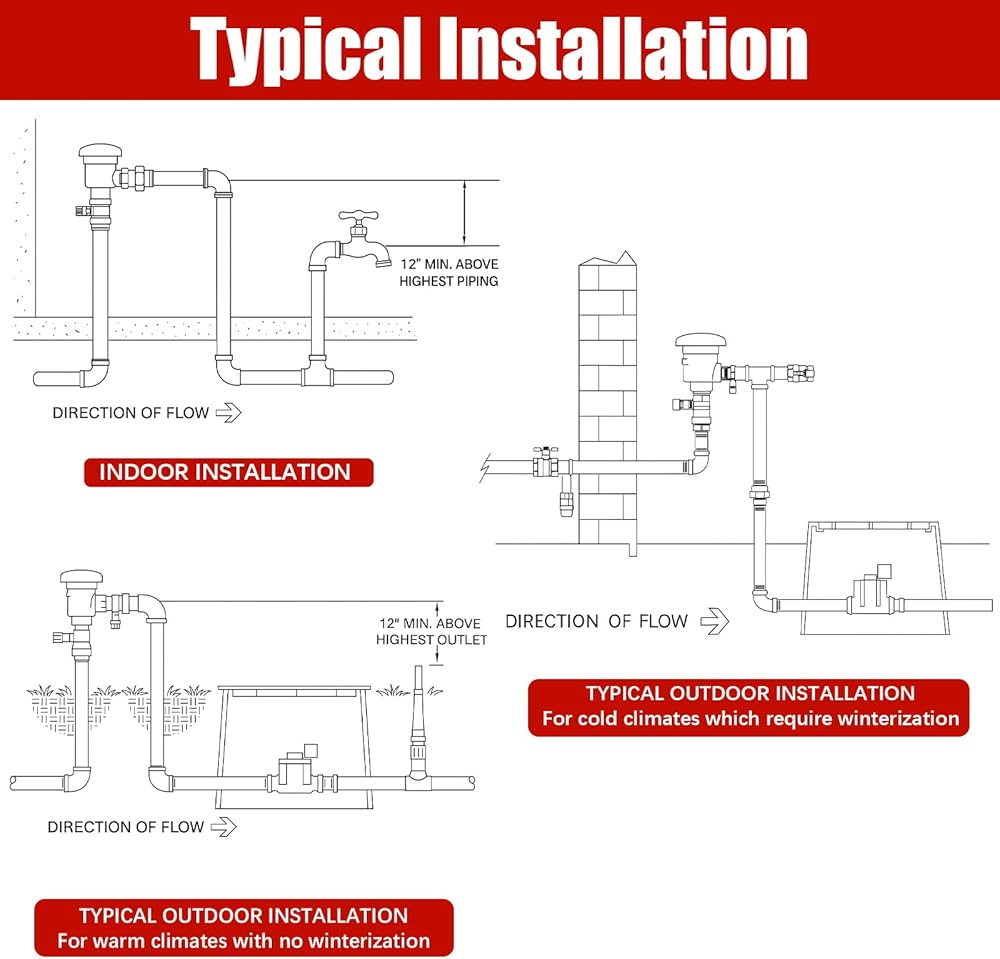 Typical Installation

12" MIN. ABOVE HIGHEST PIPING

DIRECTION OF FLOW

INDOOR INSTALLATION

DIRECTION OF FLOW

TYPICAL OUTDOOR INSTALLATION
For cold climates which require winterization

12" MIN. ABOVE HIGHEST OUTLET

DIRECTION OF FLOW

TYPICAL OUTDOOR INSTALLATION
For warm climates with no winterization