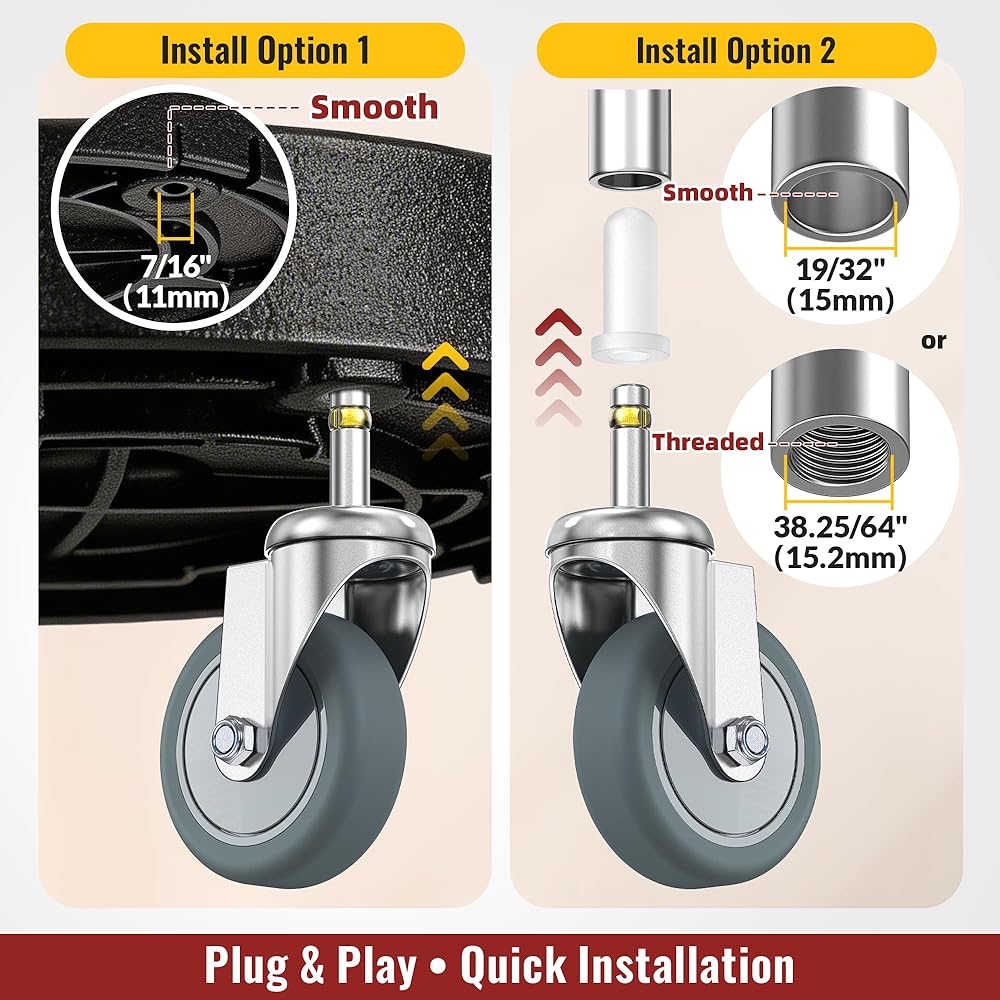 Install Option 1

Smooth

7/16"
(11mm)

Install Option 2

Smooth

19/32"
(15mm)

or

Threaded

38.25/64"
(15.2mm)

Plug & Play • Quick Installation