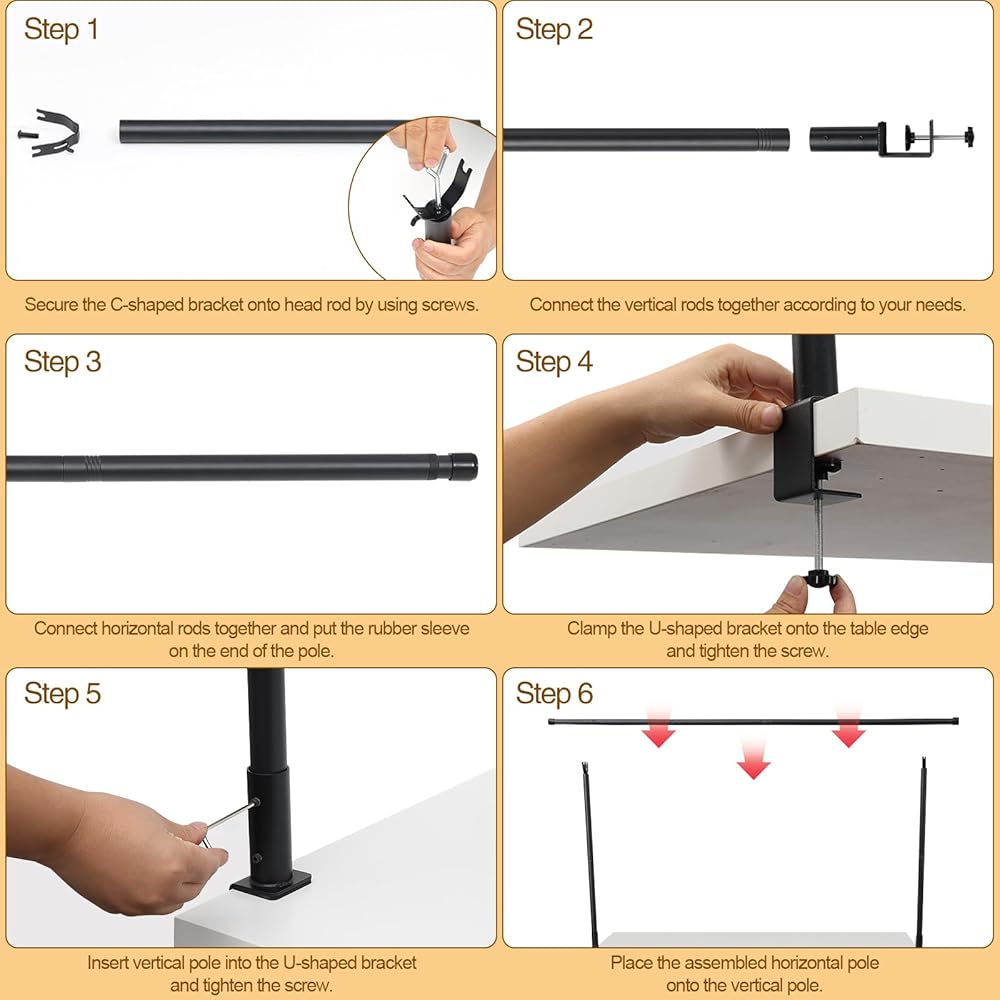 Step 1

Secure the C-shaped bracket onto head rod by using screws.

Step 2

Connect the vertical rods together according to your needs.

Step 3

Connect horizontal rods together and put the rubber sleeve on the end of the pole.

Step 4

Clamp the U-shaped bracket onto the table edge and tighten the screw.

Step 5

Insert vertical pole into the U-shaped bracket and tighten the screw.

Step 6

Place the assembled horizontal pole onto the vertical pole.