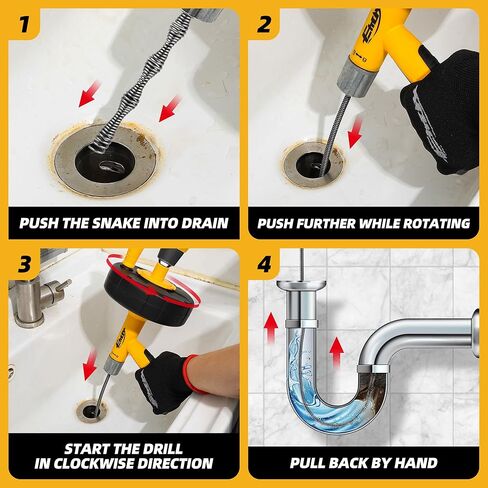 1

PUSH THE SNAKE INTO DRAIN

2

PUSH FURTHER WHILE ROTATING

3

START THE DRILL IN CLOCKWISE DIRECTION

4

PULL BACK BY HAND