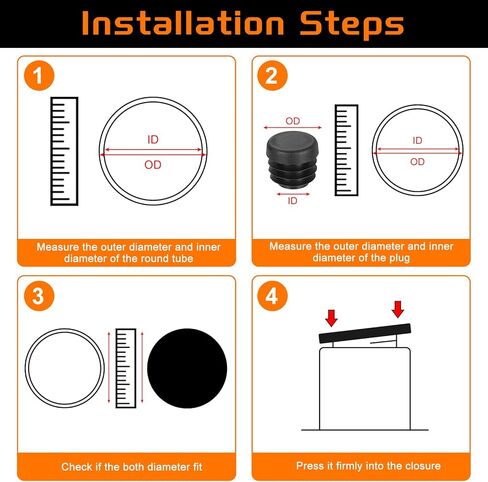 Installation Steps

1

ID

OD

Measure the outer diameter and inner diameter of the round tube

2

OD

ID

ID

OD

Measure the outer diameter and inner diameter of the plug

3

Check if the both diameter fit

4

Press it firmly into the closure