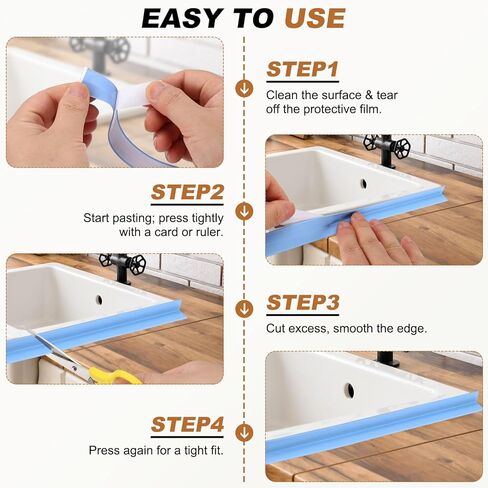 EASY TO USE

STEP1

Clean the surface & tear off the protective film.

STEP2

Start pasting; press tightly with a card or ruler.

STEP3

Cut excess, smooth the edge.

STEP4

Press again for a tight fit.