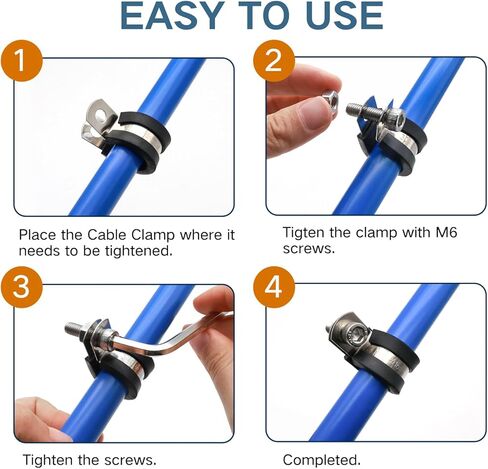 EASY TO USE

1

Place the Cable Clamp where it needs to be tightened.

2

Tigten the clamp with M6 screws.

3

Tighten the screws.

4

Completed.