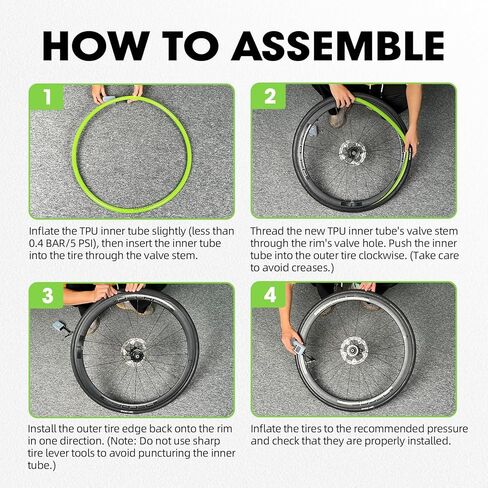 HOW TO ASSEMBLE

1

Inflate the TPU inner tube slightly (less than 0.4 BAR/5 PSI), then insert the inner tube into the tire through the valve stem.

2

Thread the new TPU inner tube's valve stem through the rim's valve hole. Push the inner tube into the outer tire clockwise. (Take care to avoid creases.)

3

Install the outer tire edge back onto the rim in one direction. (Note: Do not use sharp tire lever tools to avoid puncturing the inner tube.)

4

Inflate the tires to the recommended pressure and check that they are properly installed.