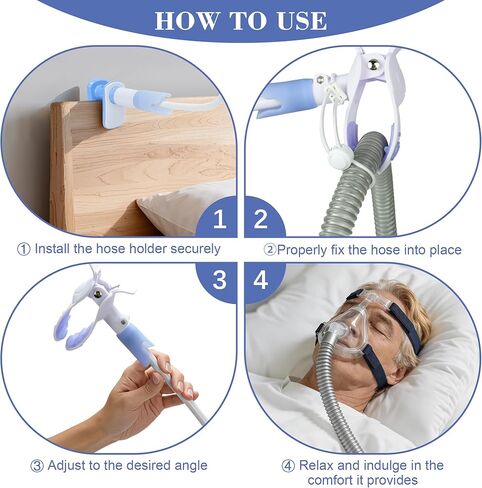 HOW TO USE

1

2

① Install the hose holder securely

②Properly fix the hose into place

3

4

③ Adjust to the desired angle

④ Relax and indulge in the comfort it provides