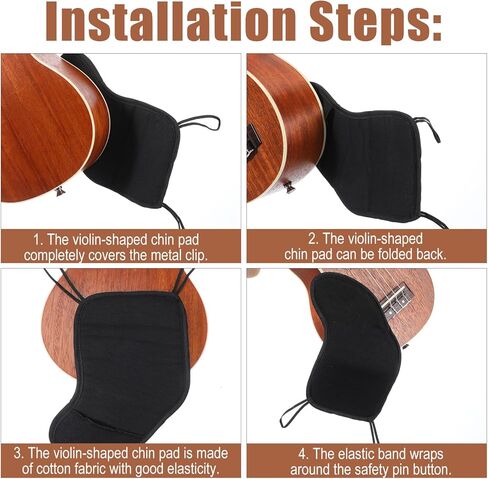 Installation Steps:

1. The violin-shaped chin pad completely covers the metal clip.

2. The violin-shaped chin pad can be folded back.

3. The violin-shaped chin pad is made of cotton fabric with good elasticity.

4. The elastic band wraps around the safety pin button.