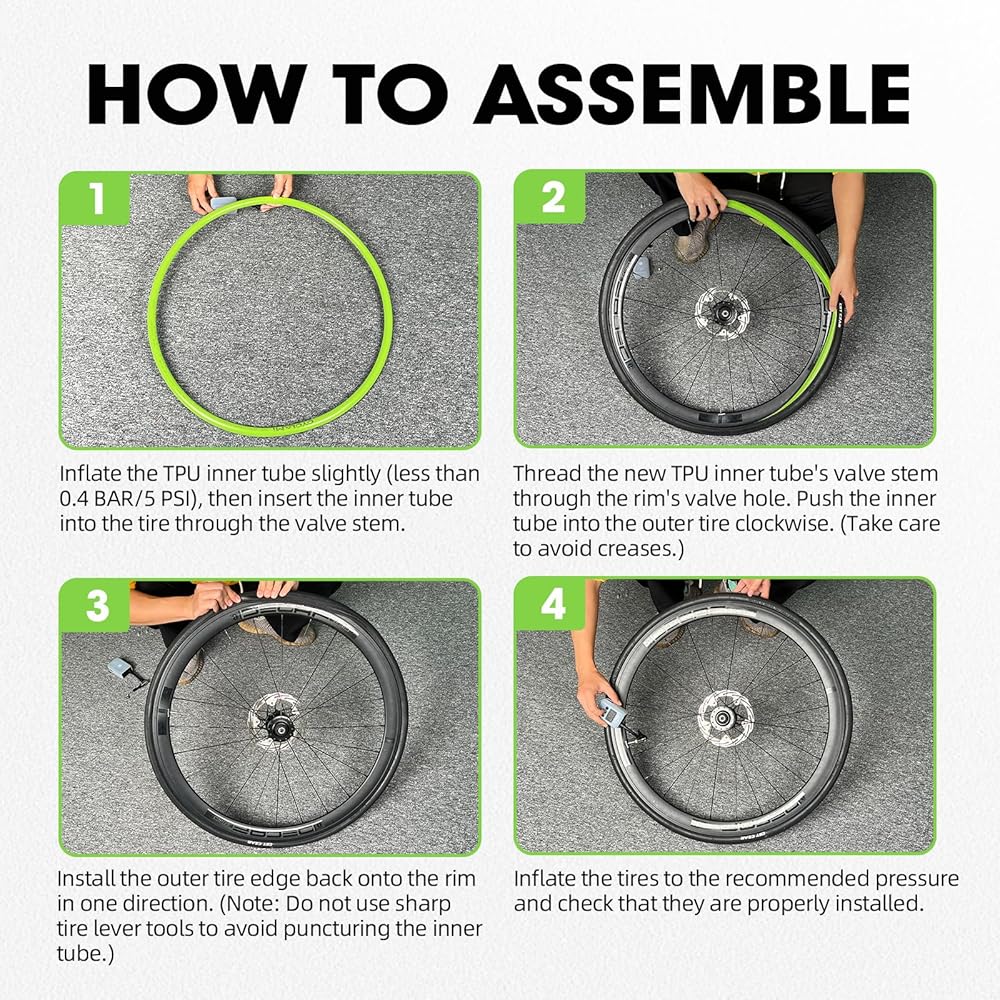 HOW TO ASSEMBLE

1

Inflate the TPU inner tube slightly (less than 0.4 BAR/5 PSI), then insert the inner tube into the tire through the valve stem.

2

Thread the new TPU inner tube's valve stem through the rim's valve hole. Push the inner tube into the outer tire clockwise. (Take care to avoid creases.)

3

Install the outer tire edge back onto the rim in one direction. (Note: Do not use sharp tire lever tools to avoid puncturing the inner tube.)

4

Inflate the tires to the recommended pressure and check that they are properly installed.