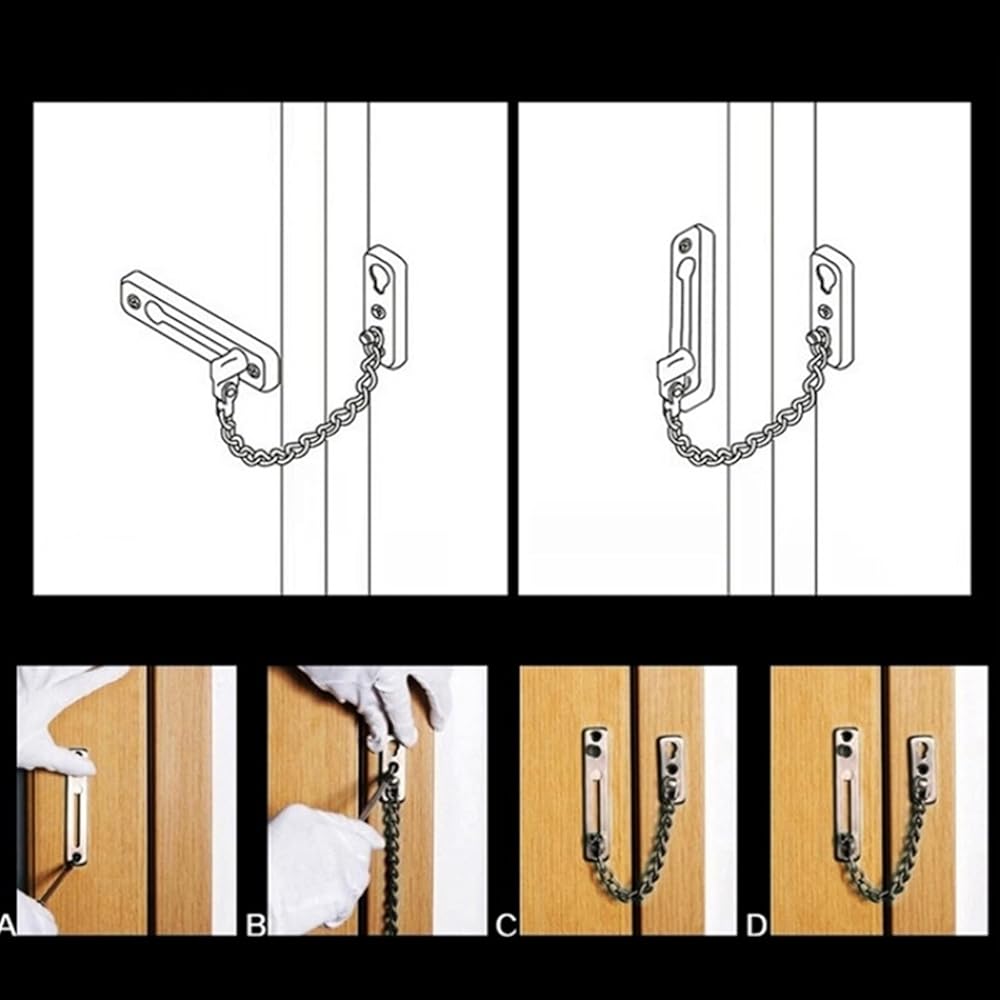 A
B
C
D