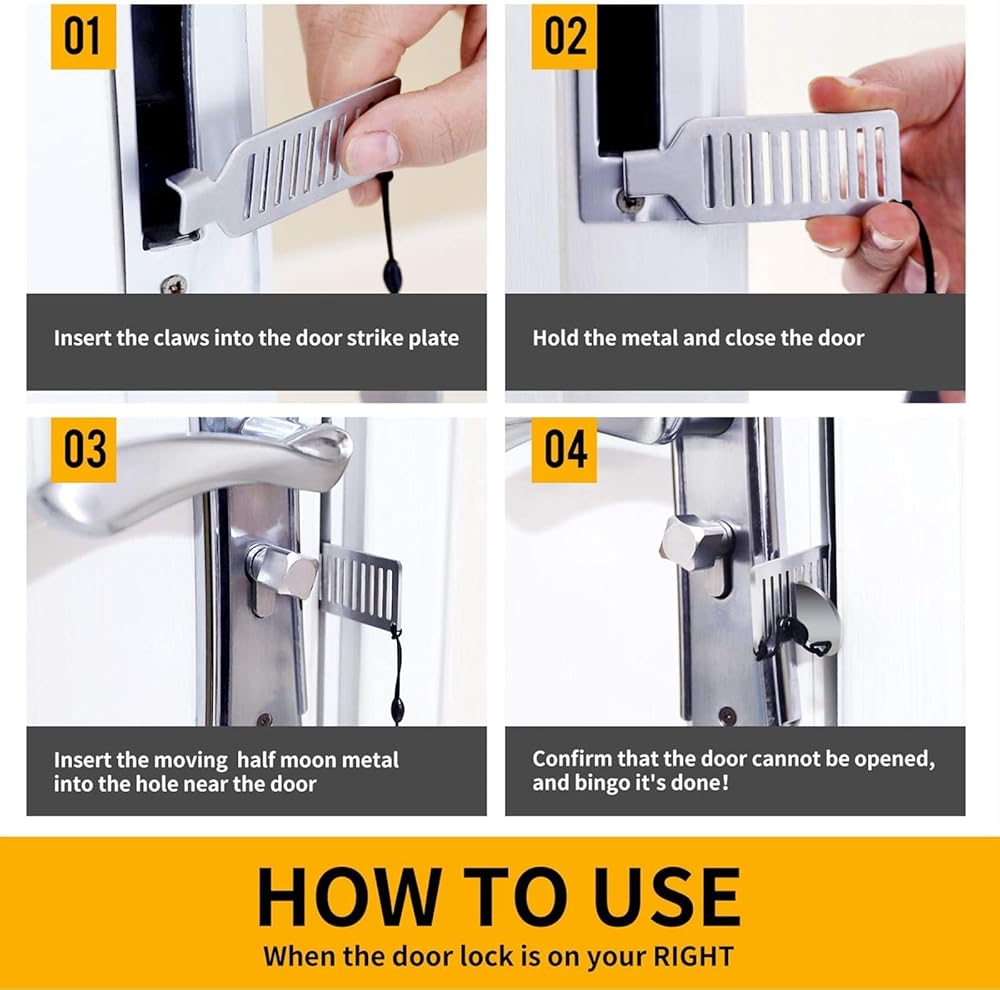 01

Insert the claws into the door strike plate

02

Hold the metal and close the door

03

Insert the moving half moon metal into the hole near the door

04

Confirm that the door cannot be opened, and bingo it's done!

HOW TO USE

When the door lock is on your RIGHT