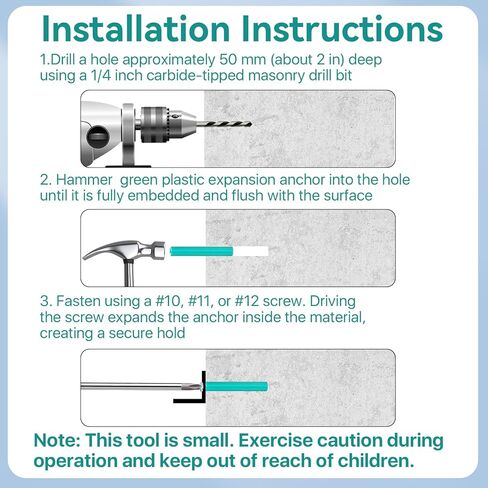 Installation Instructions

1.Drill a hole approximately 50 mm (about 2 in) deep using a 1/4 inch carbide-tipped masonry drill bit

2. Hammer  green plastic expansion anchor into the hole until it is fully embedded and flush with the surface

3. Fasten using a #10, #11, or #12 screw. Driving the screw expands the anchor inside the material, creating a secure hold

Note: This tool is small. Exercise caution during operation and keep out of reach of children.