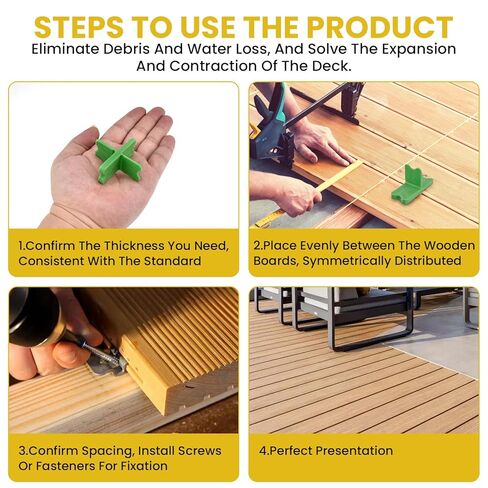 STEPS TO USE THE PRODUCT

Eliminate Debris And Water Loss, And Solve The Expansion And Contraction Of The Deck.

1.Confirm The Thickness You Need, Consistent With The Standard

2.Place Evenly Between The Wooden Boards, Symmetrically Distributed

3.Confirm Spacing, Install Screws Or Fasteners For Fixation

4.Perfect Presentation