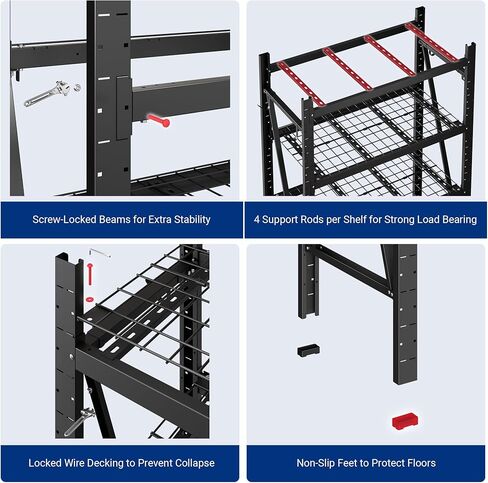 Screw-Locked Beams for Extra Stability

4 Support Rods per Shelf for Strong Load Bearing

Locked Wire Decking to Prevent Collapse

Non-Slip Feet to Protect Floors