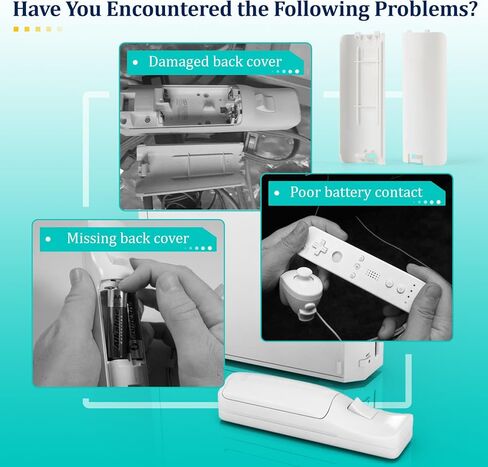 Have You Encountered the Following Problems?

• Damaged back cover

• Poor battery contact

• Missing back cover