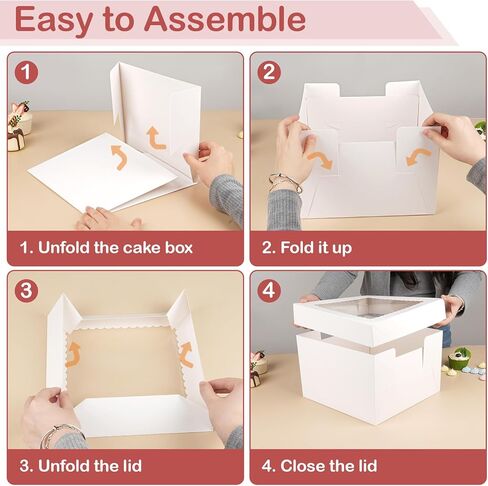 Easy to Assemble

1

1. Unfold the cake box

2

2. Fold it up

3

3. Unfold the lid

4

4. Close the lid