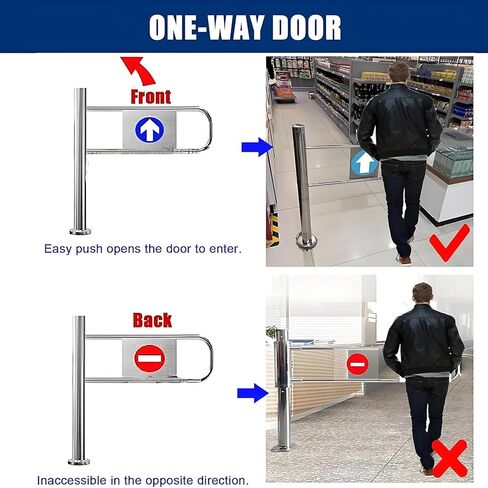 ONE-WAY DOOR

Front

Easy push opens the door to enter.

Back

Inaccessible in the opposite direction.