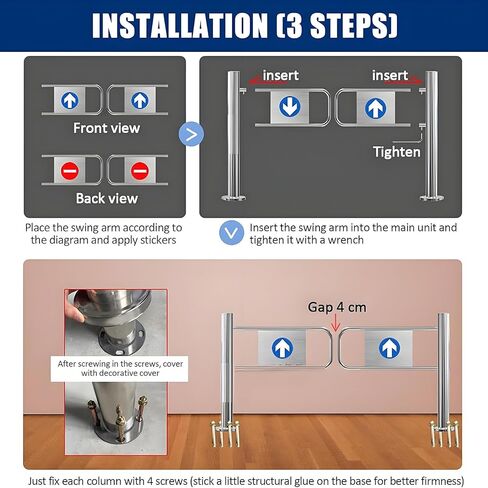 INSTALLATION (3 STEPS)

Front view

Back view

Place the swing arm according to the diagram and apply stickers

insert

insert

Tighten

Insert the swing arm into the main unit and tighten it with a wrench

After screwing in the screws, cover with decorative cover

Gap 4 cm

Just fix each column with 4 screws (stick a little structural glue on the base for better firmness)