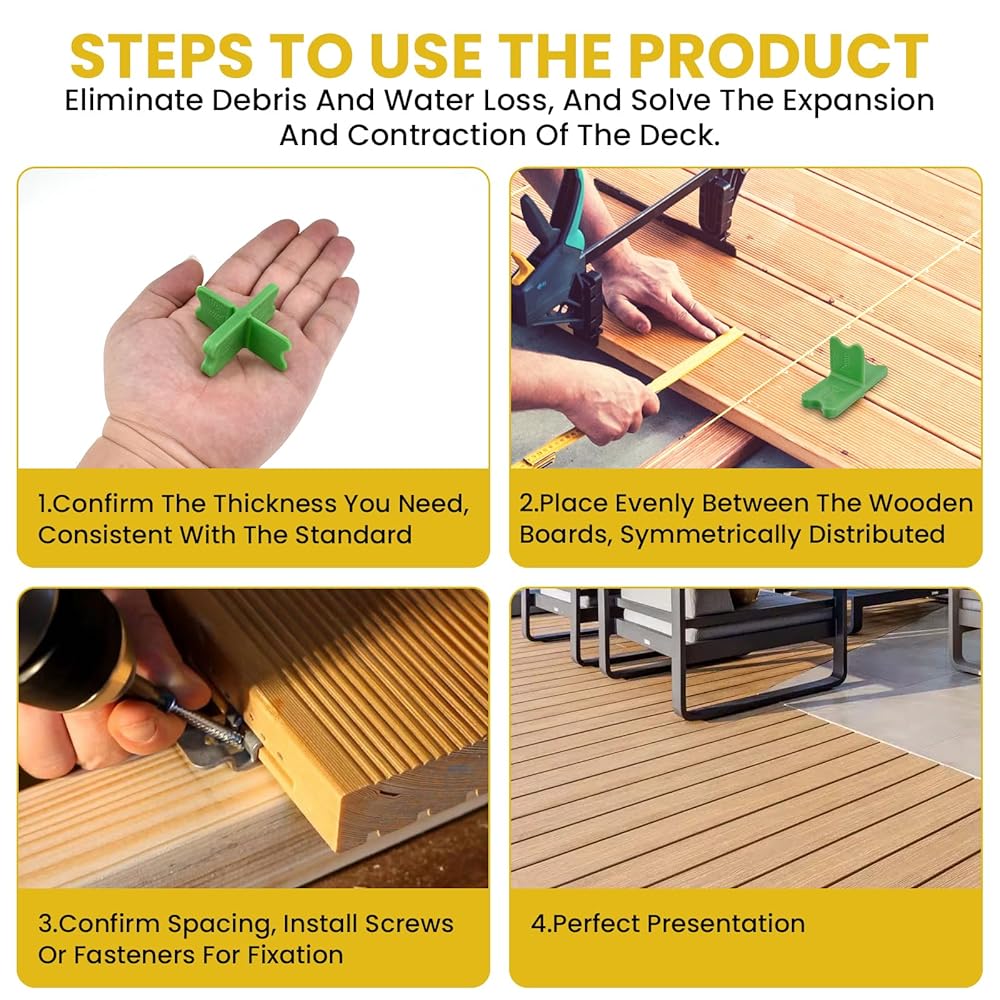 STEPS TO USE THE PRODUCT

Eliminate Debris And Water Loss, And Solve The Expansion And Contraction Of The Deck.

1.Confirm The Thickness You Need, Consistent With The Standard

2.Place Evenly Between The Wooden Boards, Symmetrically Distributed

3.Confirm Spacing, Install Screws Or Fasteners For Fixation

4.Perfect Presentation