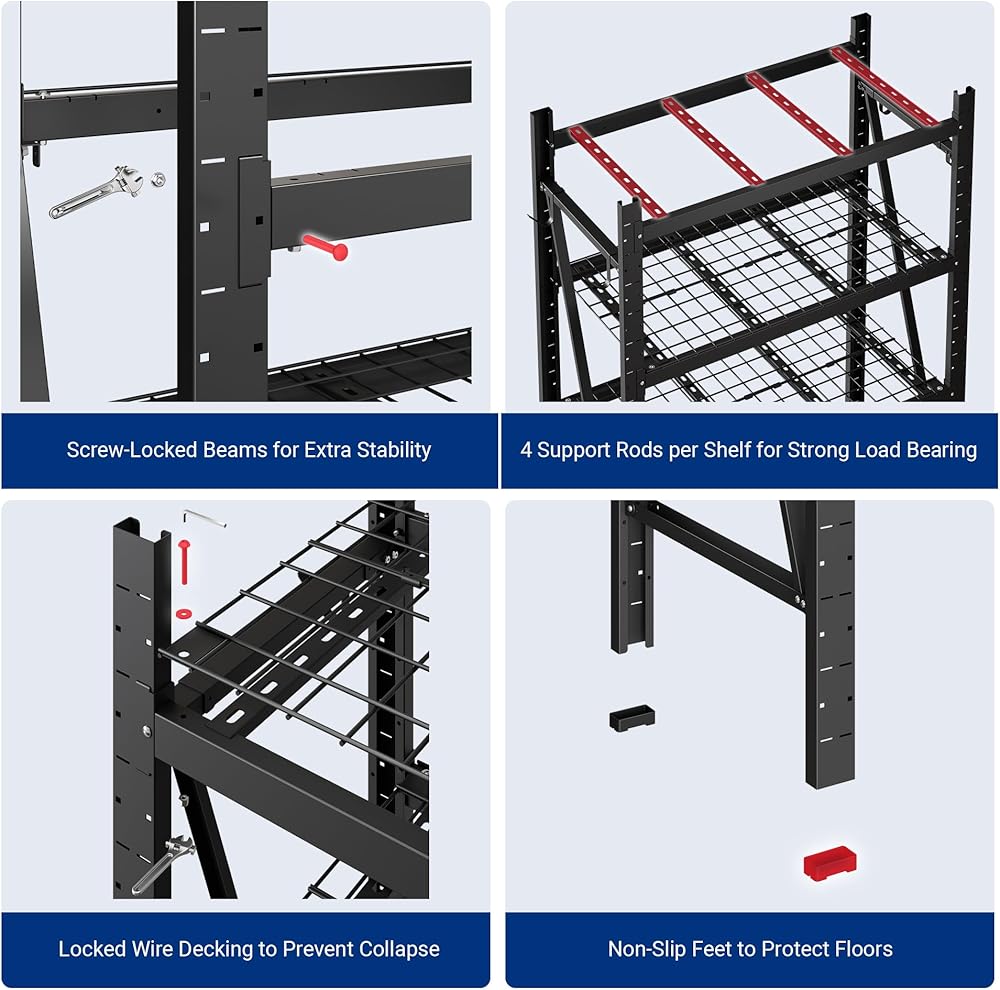 Screw-Locked Beams for Extra Stability

4 Support Rods per Shelf for Strong Load Bearing

Locked Wire Decking to Prevent Collapse

Non-Slip Feet to Protect Floors