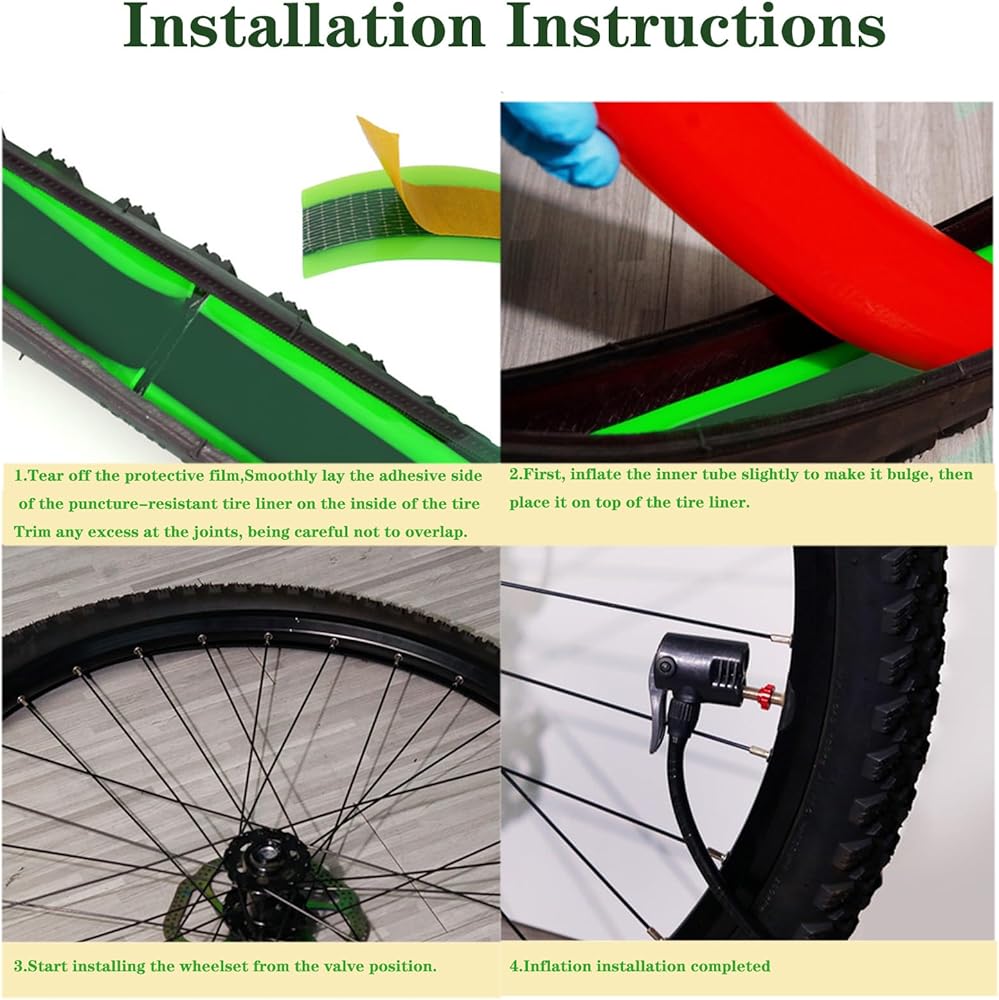 Installation Instructions

1.Tear off the protective film,Smoothly lay the adhesive side of the puncture-resistant tire liner on the inside of the tire Trim any excess at the joints, being careful not to overlap.

2.First, inflate the inner tube slightly to make it bulge, then place it on top of the tire liner.

3.Start installing the wheelset from the valve position.

4.Inflation installation completed