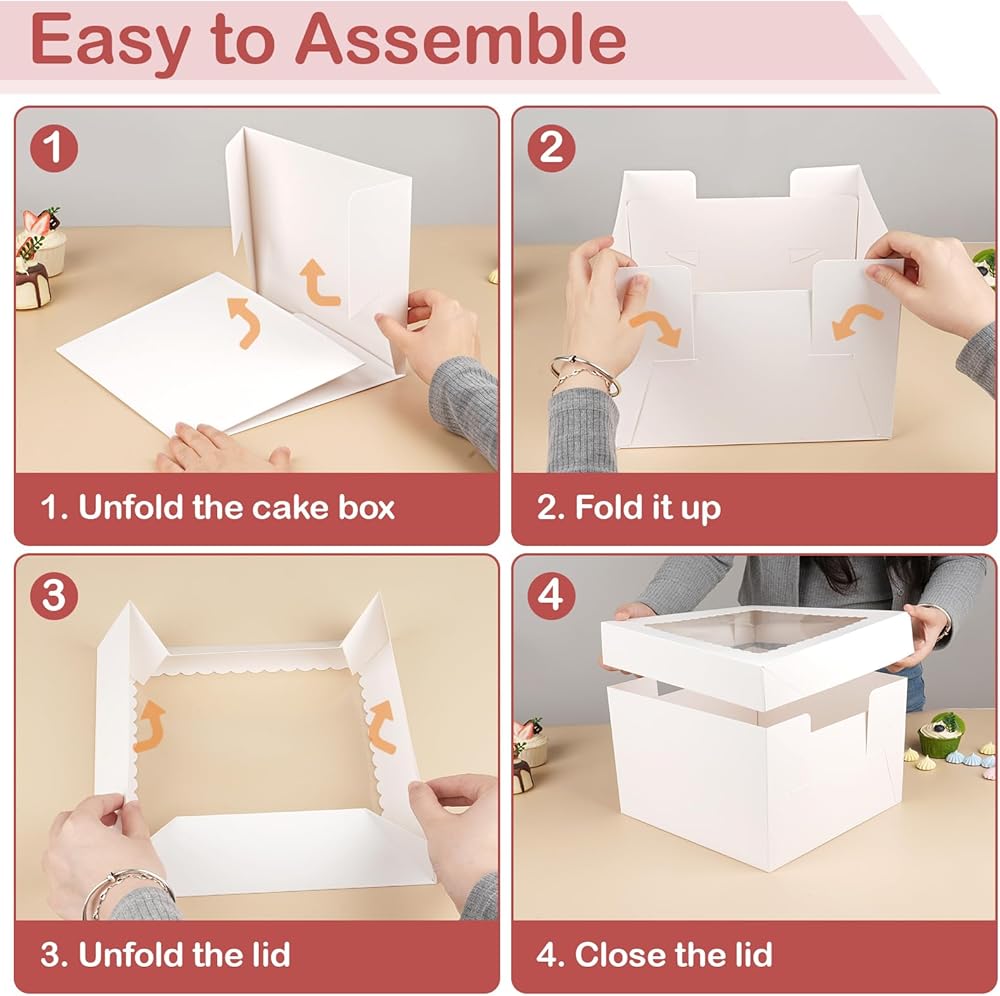 Easy to Assemble

1

1. Unfold the cake box

2

2. Fold it up

3

3. Unfold the lid

4

4. Close the lid