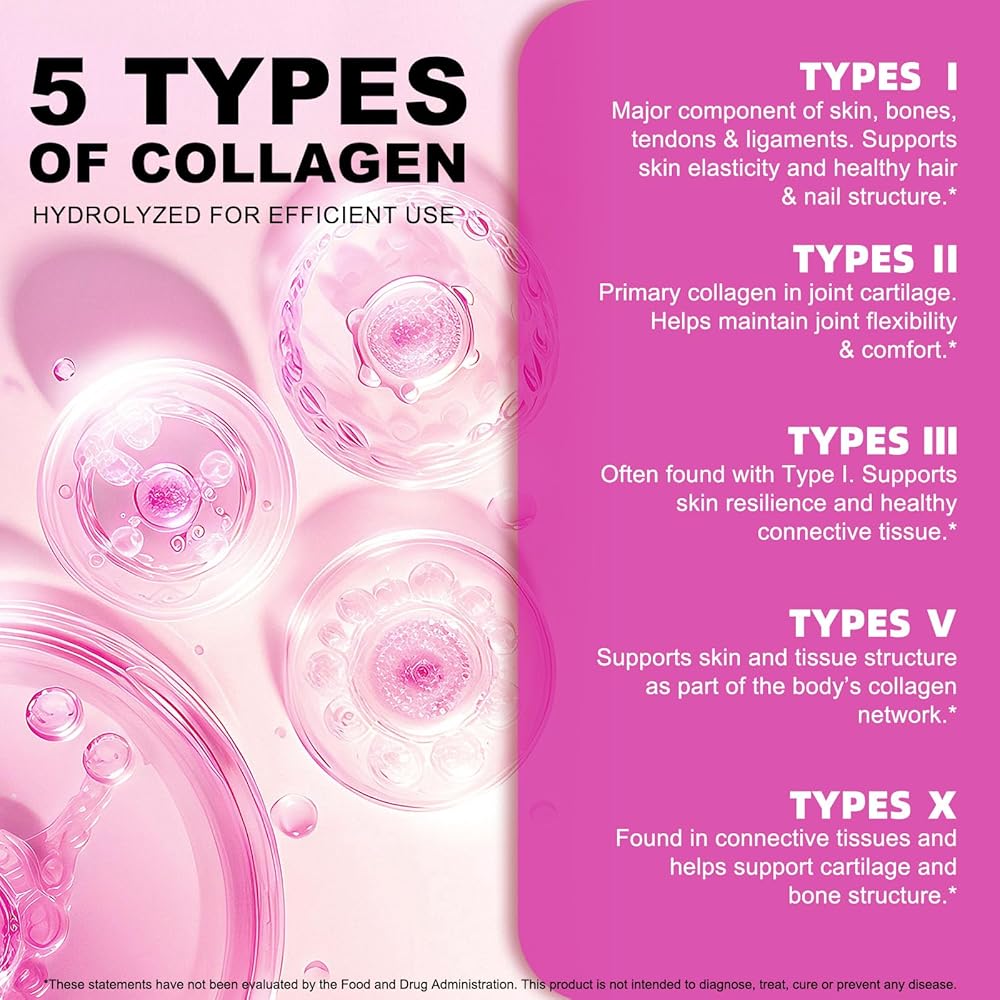 5 TYPES OF COLLAGEN

HYDROLYZED FOR EFFICIENT USE

TYPES I

Major component of skin, bones, tendons & ligaments. Supports skin elasticity and healthy hair & nail structure.*

TYPES II

Primary collagen in joint cartilage. Helps maintain joint flexibility & comfort.*

TYPES III

Often found with Type I. Supports skin resilience and healthy connective tissue.*

TYPES V

Supports skin and tissue structure as part of the body's collagen network.*

TYPES X

Found in connective tissues and helps support cartilage and bone structure.*

*These statements have not been evaluated by the Food and Drug Administration. This product is not intended to diagnose, treat, cure or prevent any disease.