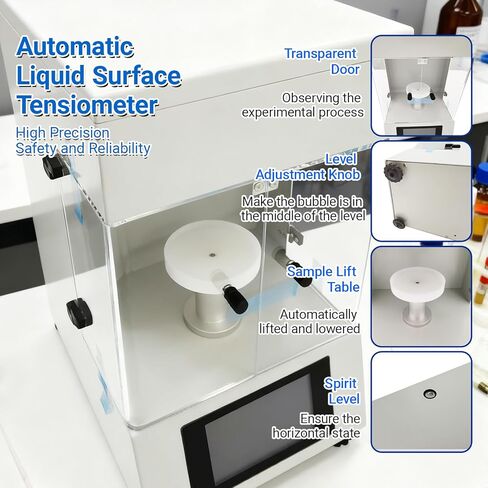 Automatic Liquid Surface Tensiometer

High Precision
Safety and Reliability

Transparent Door

Observing the experimental process

Level Adjustment Knob

Make the bubble is in the middle of the level

Sample Lift Table

Automatically lifted and lowered

Spirit Level

Ensure the horizontal state