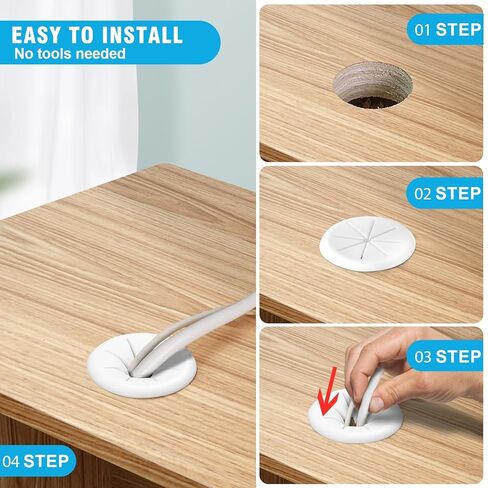 EASY TO INSTALL
No tools needed

01 STEP

02 STEP

03 STEP

04 STEP